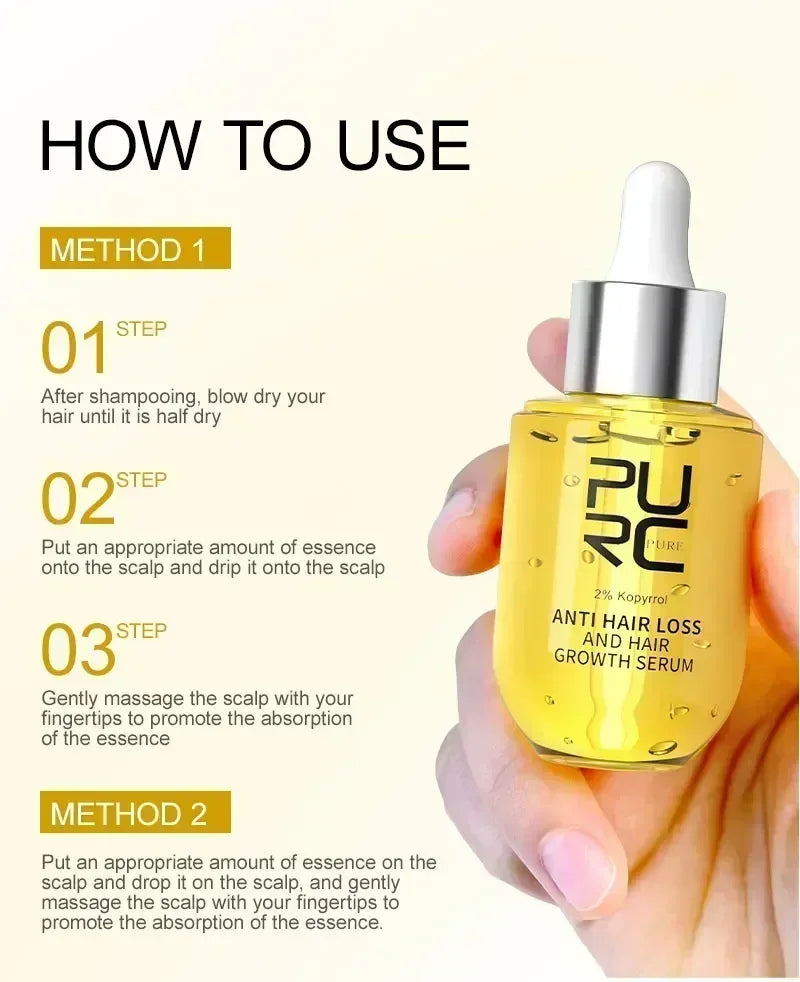 HOW TO USE

METHOD 1

01 STEP

After shampooing, blow dry your hair until it is half dry

02 STEP

Put an appropriate amount of essence onto the scalp and drip it onto the scalp

03 STEP

Gently massage the scalp with your fingertips to promote the absorption of the essence

METHOD 2

Put an appropriate amount of essence on the scalp and drop it on the scalp, and gently massage the scalp with your fingertips to promote the absorption of the essence.

PURC
PURE

2% Kopyrrol

ANTI HAIR LOSS AND HAIR GROWTH SERUM