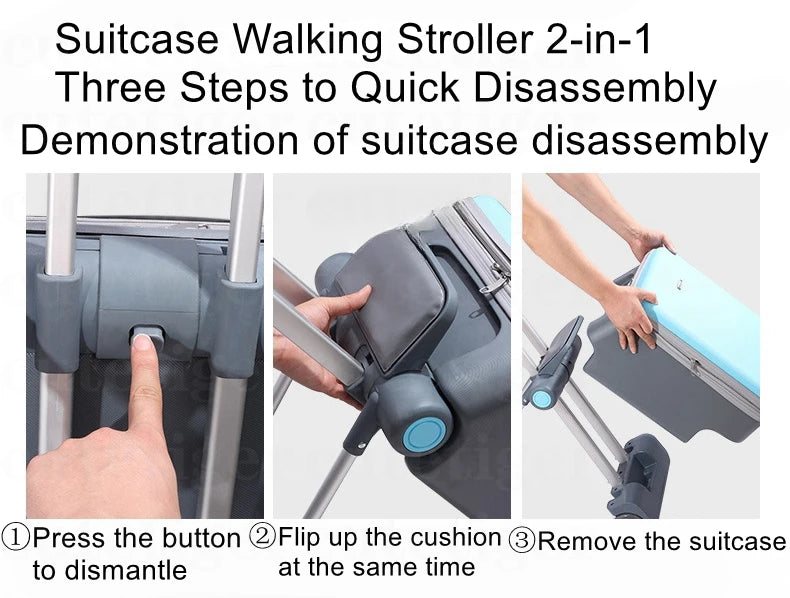 Suitcase Walking Stroller 2-in-1
Three Steps to Quick Disassembly
Demonstration of suitcase disassembly

①Press the button to dismantle

②Flip up the cushion at the same time

③Remove the suitcase