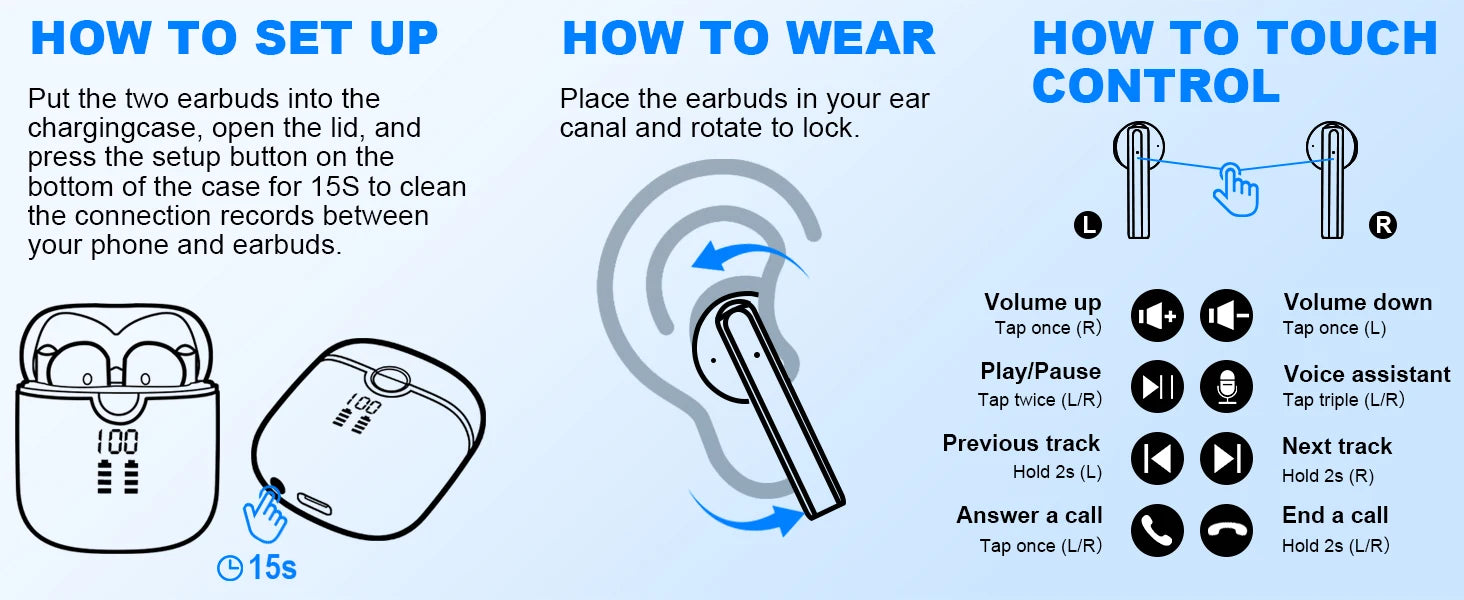 HOW TO SET UP

Put the two earbuds into the chargingcase, open the lid, and press the setup button on the bottom of the case for 15S to clean the connection records between your phone and earbuds.

100

100

15s

HOW TO WEAR

Place the earbuds in your ear canal and rotate to lock.

HOW TO TOUCH CONTROL

L

R

Volume up
Tap once (R)

Volume down
Tap once (L)

Play/Pause
Tap twice (L/R)

Voice assistant
Tap triple (L/R)

Previous track
Hold 2s (L)

Next track
Hold 2s (R)

Answer a call
Tap once (L/R)

End a call
Hold 2s (L/R)