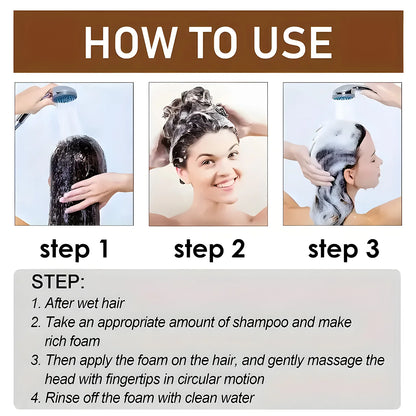 HOW TO USE

step 1

step 2

step 3

STEP:
1. After wet hair
2. Take an appropriate amount of shampoo and make rich foam
3. Then apply the foam on the hair, and gently massage the head with fingertips in circular motion
4. Rinse off the foam with clean water