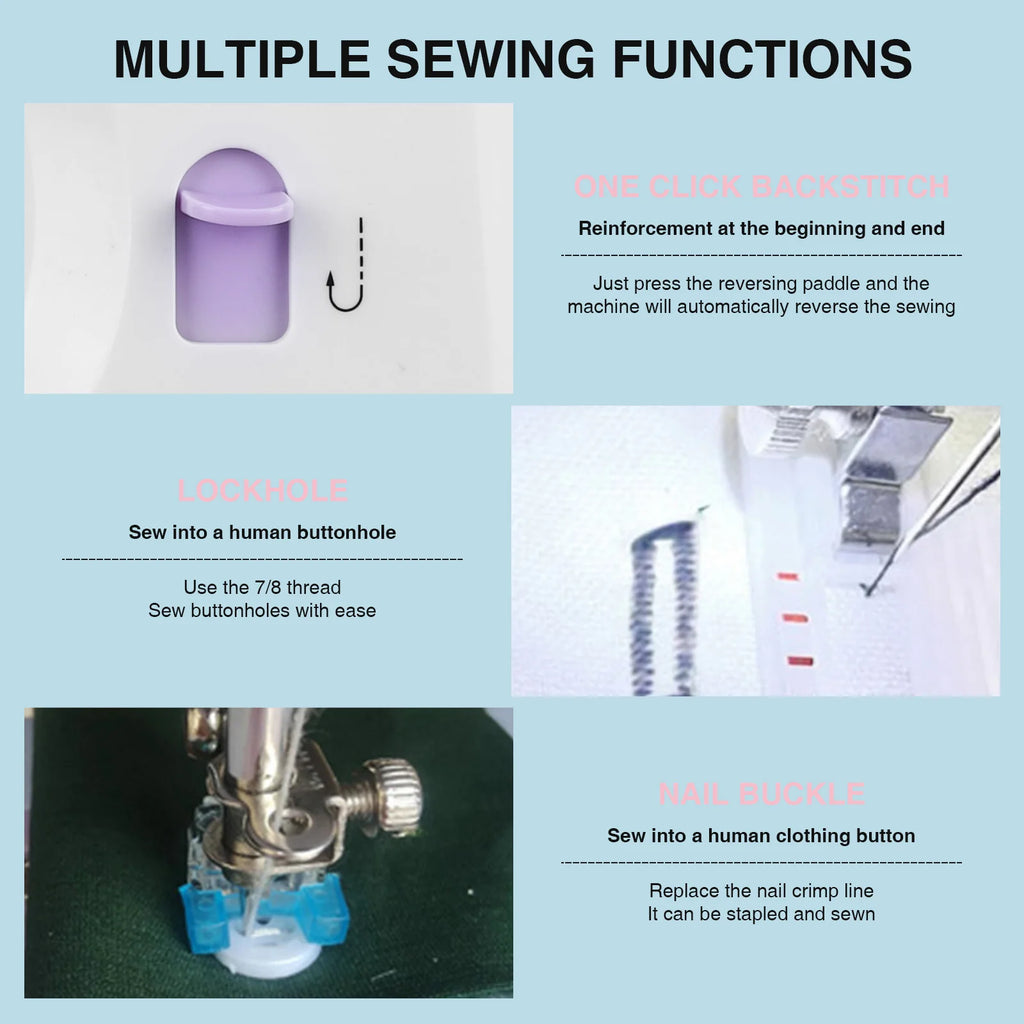 MULTIPLE SEWING FUNCTIONS

ONE CLICK BACKSTITCH

Reinforcement at the beginning and end

Just press the reversing paddle and the machine will automatically reverse the sewing

LOCKHOLE

Sew into a human buttonhole

Use the 7/8 thread
Sew buttonholes with ease

NAIL BUCKLE

Sew into a human clothing button

Replace the nail crimp line
It can be stapled and sewn