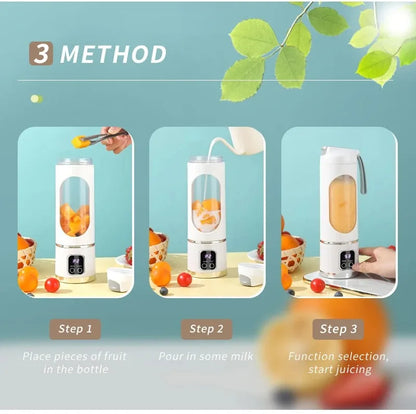 3 METHOD

Step 1

Place pieces of fruit in the bottle

Step 2

Pour in some milk

Step 3

Function selection, start juicing