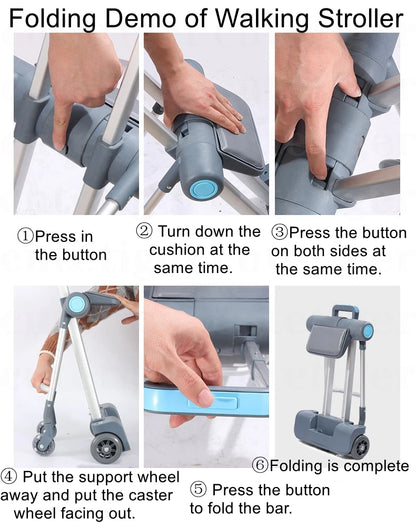 Folding Demo of Walking Stroller

①Press in the button

② Turn down the cushion at the same time.

③Press the button on both sides at the same time.

④ Put the support wheel away and put the caster wheel facing out.

⑤ Press the button to fold the bar.

⑥Folding is complete