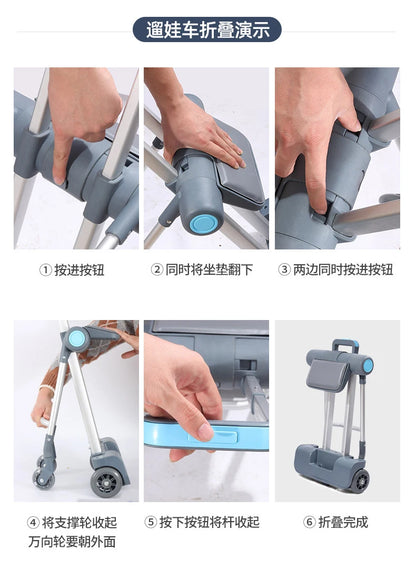 遛娃车折叠演示

① 按进按钮

② 同时将坐垫翻下

③ 两边同时按进按钮

④ 将支撑轮收起 万向轮要朝外面

⑤ 按下按钮将杆收起

⑥ 折叠完成