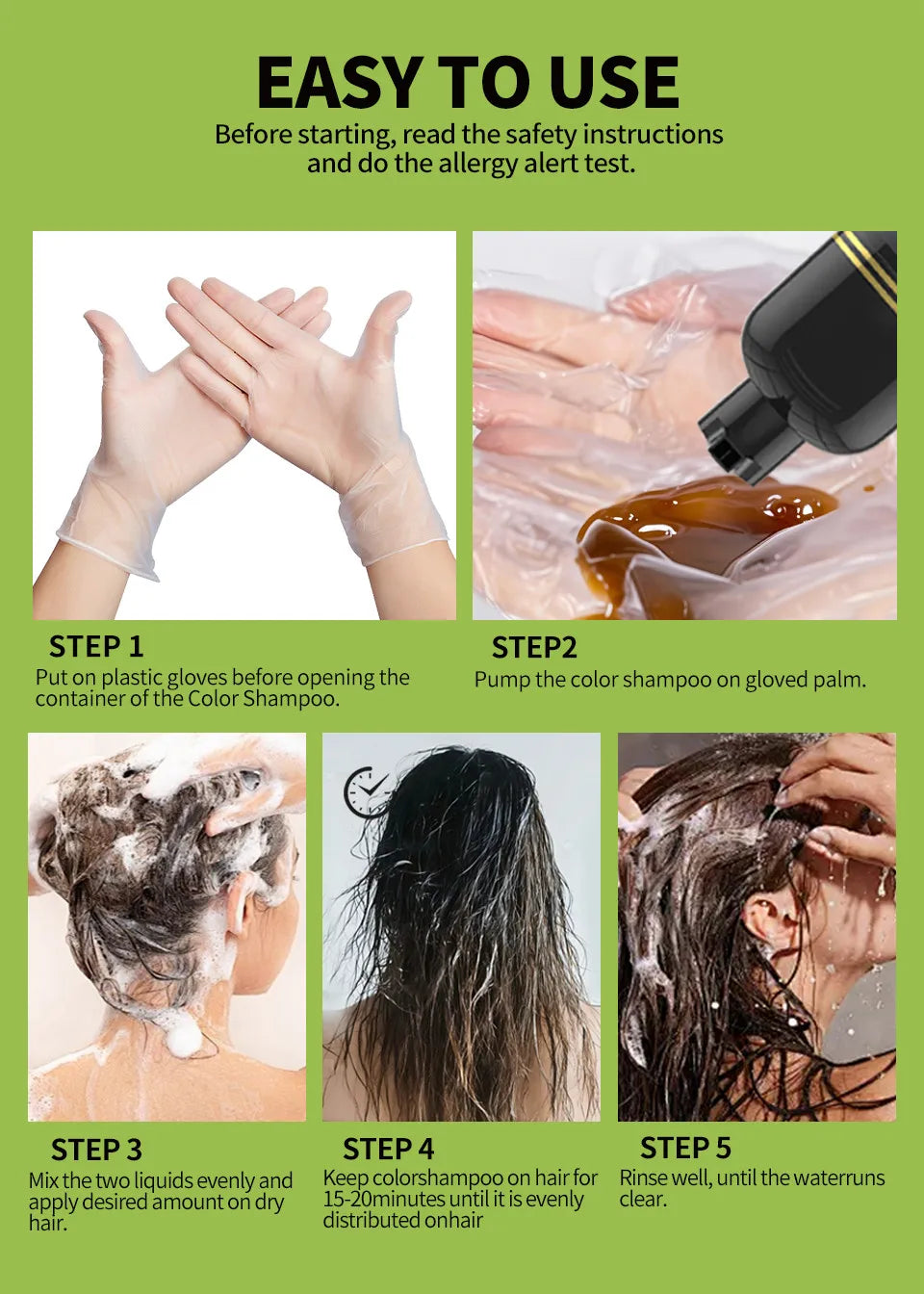 EASY TO USE
Before starting, read the safety instructions and do the allergy alert test.

STEP 1
Put on plastic gloves before opening the container of the Color Shampoo.

STEP2
Pump the color shampoo on gloved palm.

STEP 3
Mix the two liquids evenly and apply desired amount on dry hair.

STEP 4
Keep colorshampoo on hair for 15-20minutes until it is evenly distributed onhair

STEP 5
Rinse well, until the waterruns clear.