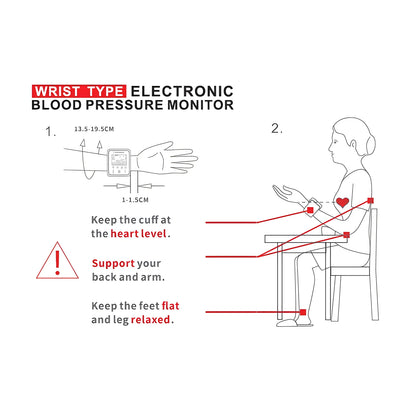 WRIST TYPE ELECTRONIC
BLOOD PRESSURE MONITOR

1.

13.5-19.5CM

1-1.5CM

2.

Keep the cuff at the heart level.

Support your back and arm.

Keep the feet flat and leg relaxed.