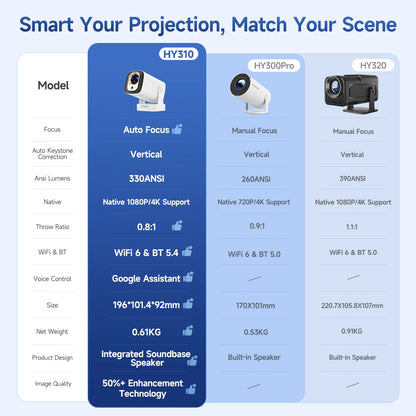 Smart Your Projection, Match Your Scene

| Model | HY310 | HY300Pro | HY320 |
|---|---|---|---|
| Focus | Auto Focus | Manual Focus | Manual Focus |
| Auto Keystone Correction | Vertical | Vertical | Vertical |
| Ansi Lumens | 330ANSI | 260ANSI | 390ANSI |
| Native | Native 1080P/4K Support | Native 720P/4K Support | Native 1080P/4K Support |
| Throw Ratio | 0.8:1 | 0.9:1 | 1.1:1 |
| WiFi & BT | WiFi 6 & BT 5.4 | WiFi 6 & BT 5.0 | WiFi 6 & BT 5.0 |
| Voice Control | Google Assistant | — | — |
| Size | 196*101.4*92mm | 170X101mm | 220.7X105.8X107mm |
| Net Weight | 0.61KG | 0.53KG | 0.91KG |
| Product Design | Integrated Soundbase Speaker | Built-in Speaker | Built-in Speaker |
| Image Quality | 50%+ Enhancement Technology | — | — |