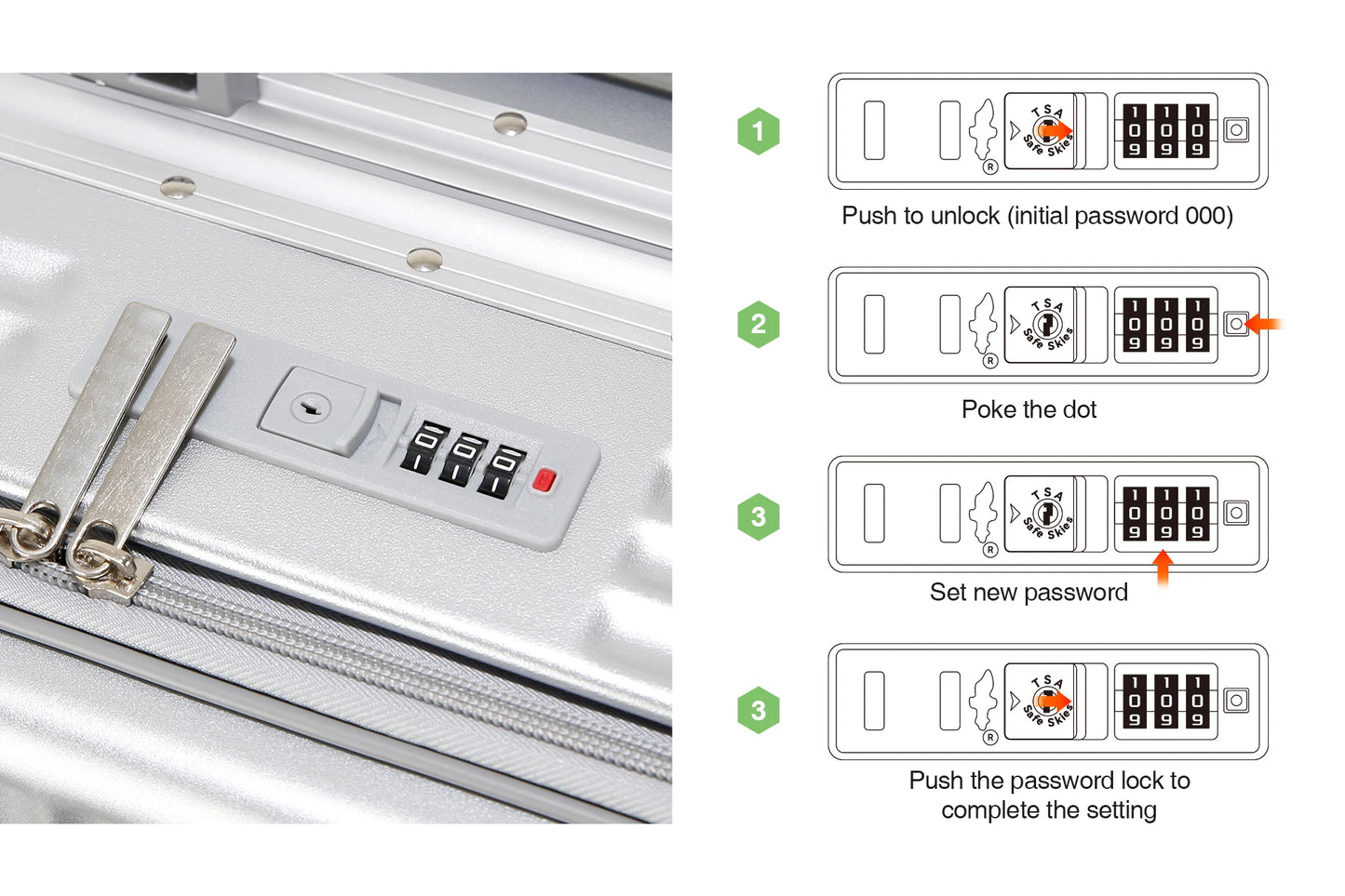 1

TSA Safe Skies

R

1 0 9 1 0 9 1 0 9

Push to unlock (initial password 000)

2

TSA Safe Skies

R

1 0 9 1 0 9 1 0 9

Poke the dot

3

TSA Safe Skies

R

1 0 9 1 0 9 1 0 9

Set new password

3

TSA Safe Skies

R

1 0 9 1 0 9 1 0 9

Push the password lock to complete the setting