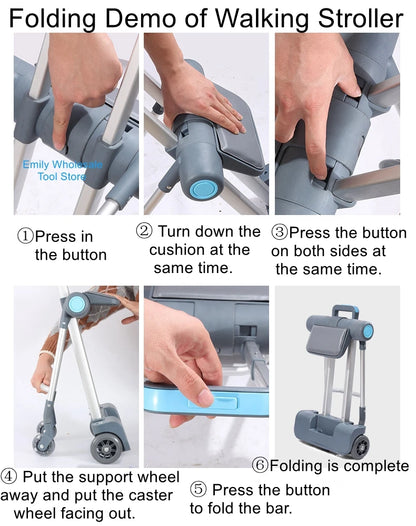 Folding Demo of Walking Stroller

Emily Wholesale Tool Store

①Press in the button

② Turn down the cushion at the same time.

③Press the button on both sides at the same time.

④ Put the support wheel away and put the caster wheel facing out.

⑤ Press the button to fold the bar.

⑥Folding is complete