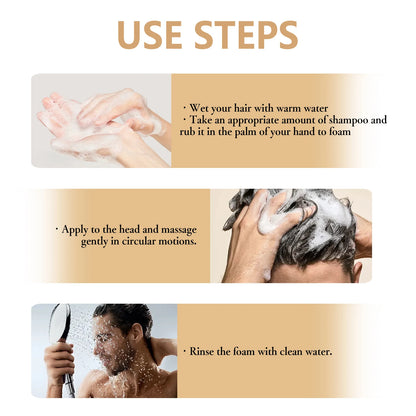 USE STEPS

· Wet your hair with warm water
· Take an appropriate amount of shampoo and rub it in the palm of your hand to foam

· Apply to the head and massage gently in circular motions.

· Rinse the foam with clean water.