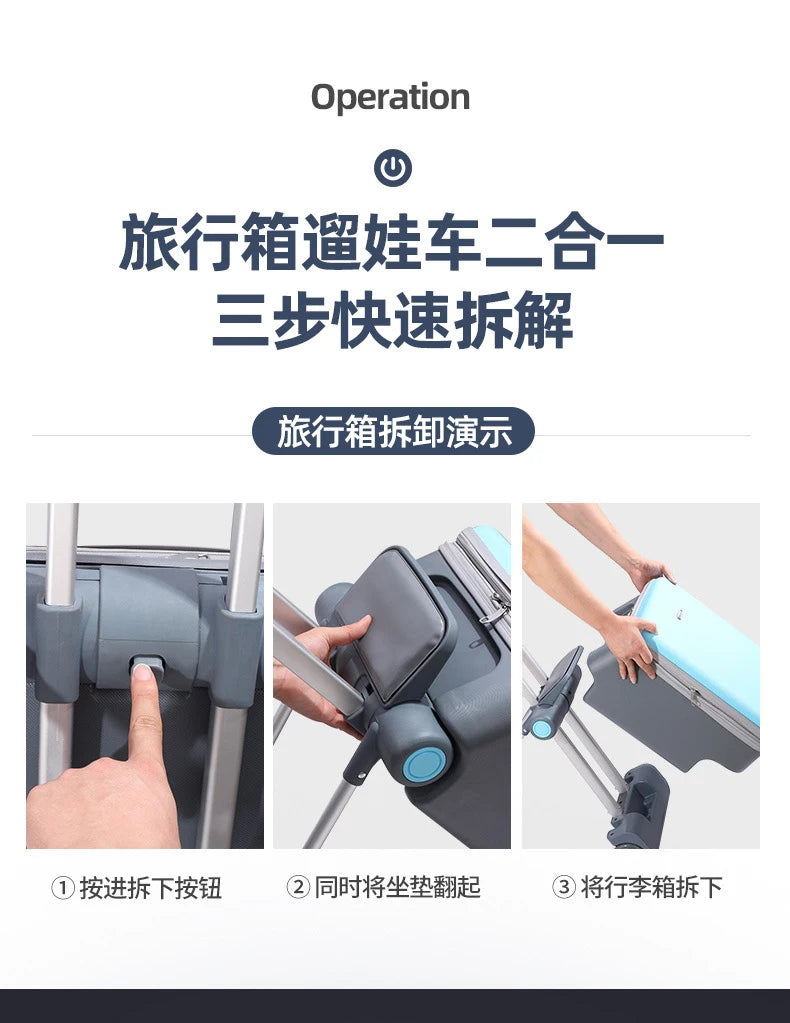 Operation

旅行箱遛娃车二合一
三步快速拆解

旅行箱拆卸演示

① 按进拆下按钮

② 同时将坐垫翻起

③ 将行李箱拆下