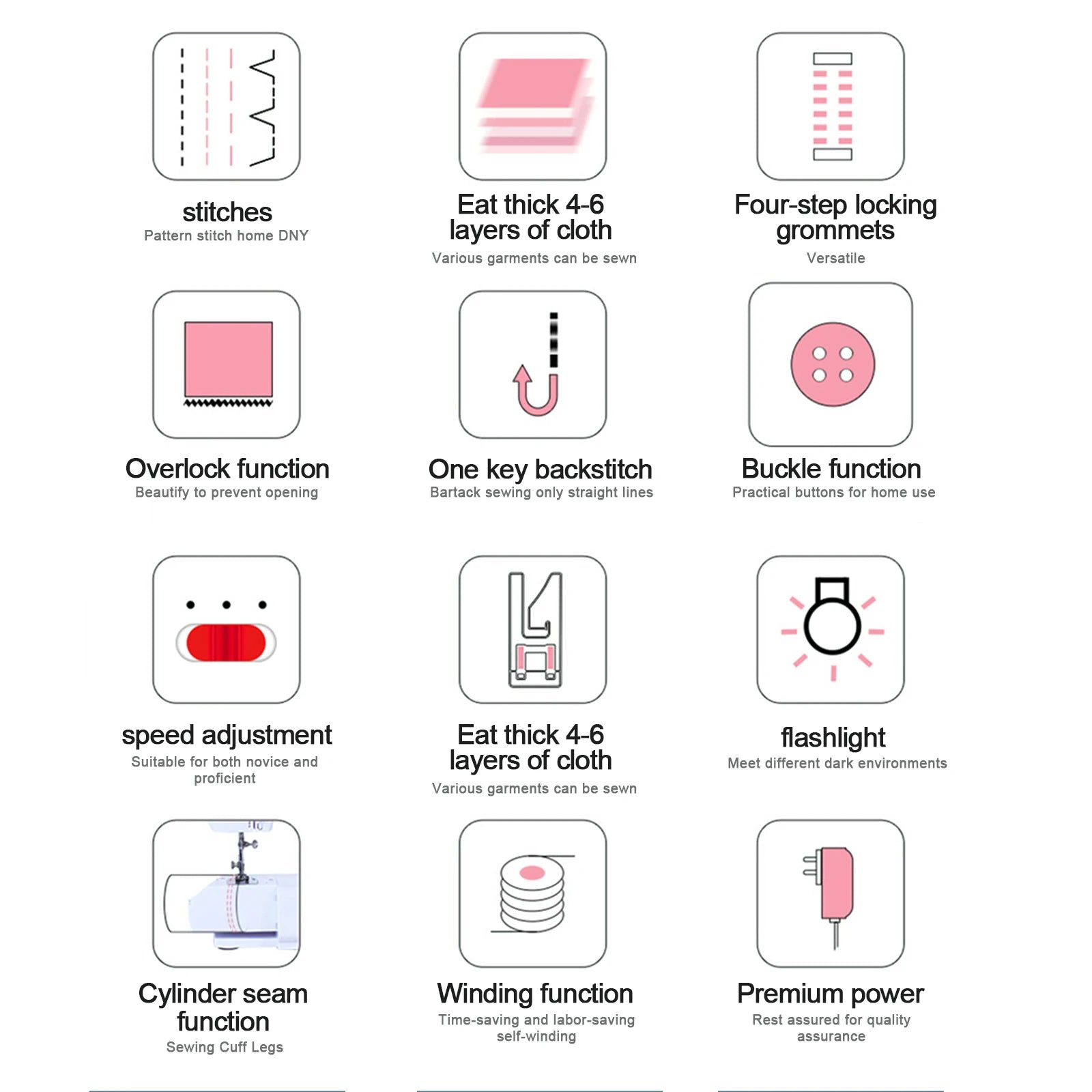 stitches
Pattern stitch home DNY

Eat thick 4-6 layers of cloth
Various garments can be sewn

Four-step locking grommets
Versatile

Overlock function
Beautify to prevent opening

One key backstitch
Bartack sewing only straight lines

Buckle function
Practical buttons for home use

speed adjustment
Suitable for both novice and proficient

Eat thick 4-6 layers of cloth
Various garments can be sewn

flashlight
Meet different dark environments

Cylinder seam function
Sewing Cuff Legs

Winding function
Time-saving and labor-saving self-winding

Premium power
Rest assured for quality assurance