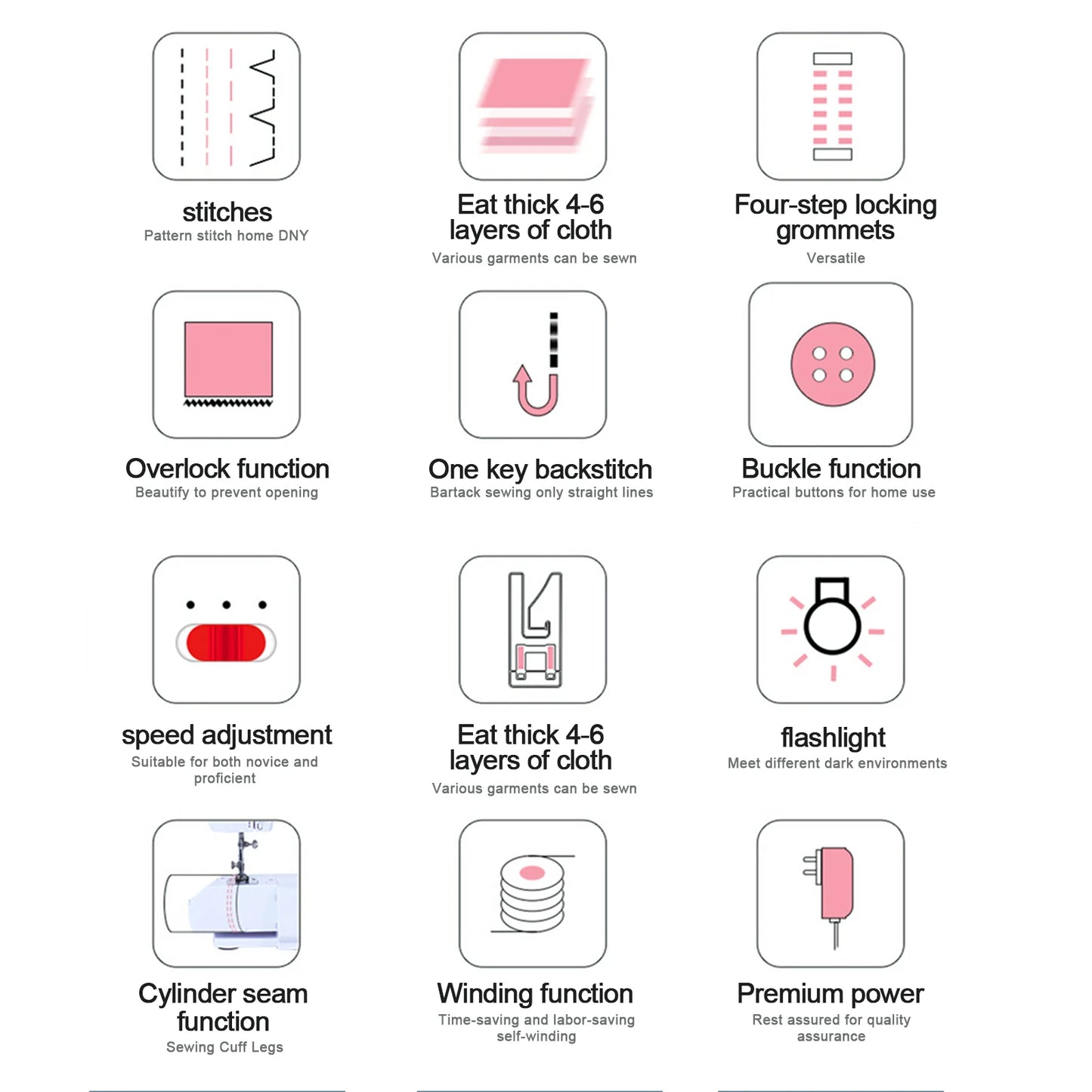 stitches
Pattern stitch home DNY

Eat thick 4-6 layers of cloth
Various garments can be sewn

Four-step locking grommets
Versatile

Overlock function
Beautify to prevent opening

One key backstitch
Bartack sewing only straight lines

Buckle function
Practical buttons for home use

speed adjustment
Suitable for both novice and proficient

Eat thick 4-6 layers of cloth
Various garments can be sewn

flashlight
Meet different dark environments

Cylinder seam function
Sewing Cuff Legs

Winding function
Time-saving and labor-saving self-winding

Premium power
Rest assured for quality assurance