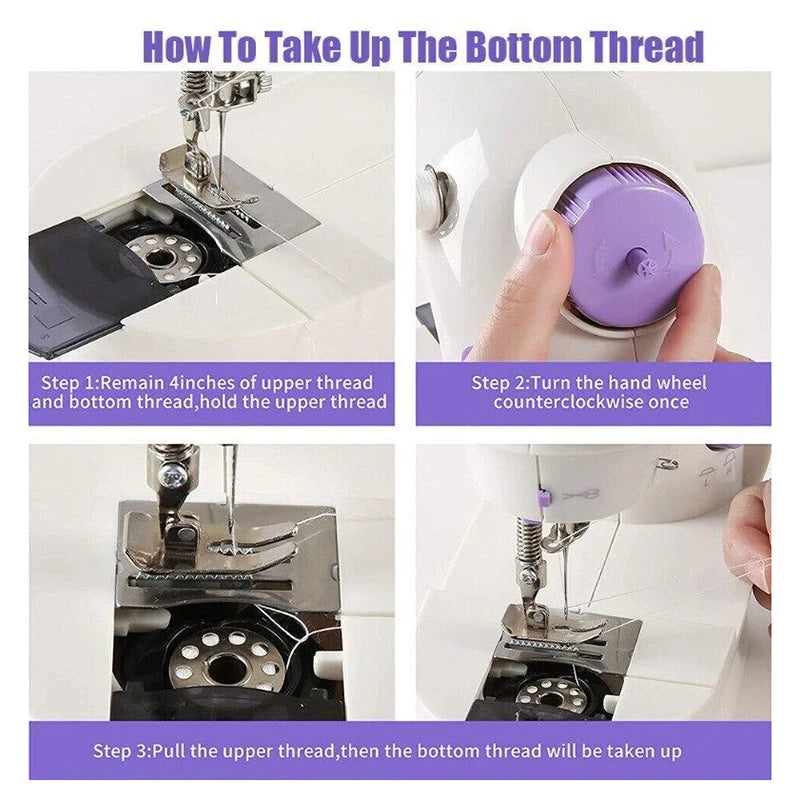 How To Take Up The Bottom Thread

Step 1:Remain 4inches of upper thread and bottom thread,hold the upper thread

Step 2:Turn the hand wheel counterclockwise once

Step 3:Pull the upper thread,then the bottom thread will be taken up