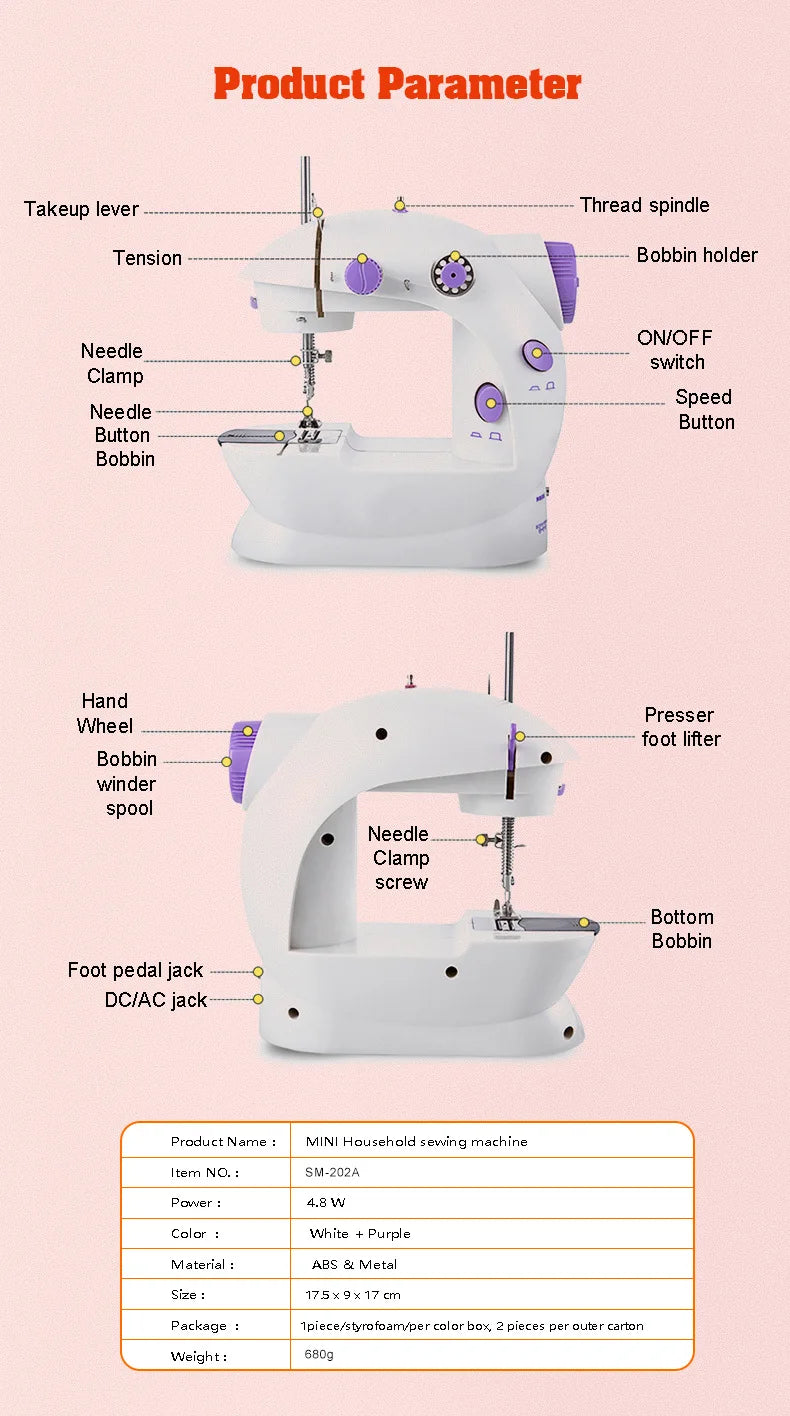 Product Parameter

Takeup lever

Thread spindle

Tension

Bobbin holder

Needle Clamp

ON/OFF switch

Needle

Speed Button

Button Bobbin

Hand Wheel

Presser foot lifter

Bobbin winder spool

Needle Clamp screw

Bottom Bobbin

Foot pedal jack

DC/AC jack

| Product Name : | MINI Household sewing machine |
|---|---|
| Item NO. : | SM-202A |
| Power : | 4.8 W |
| Color : | White + Purple |
| Material : | ABS & Metal |
| Size : | 17.5 x 9 x 17 cm |
| Package : | 1piece/styrofoam/per color box, 2 pieces per outer carton |
| Weight : | 680g |