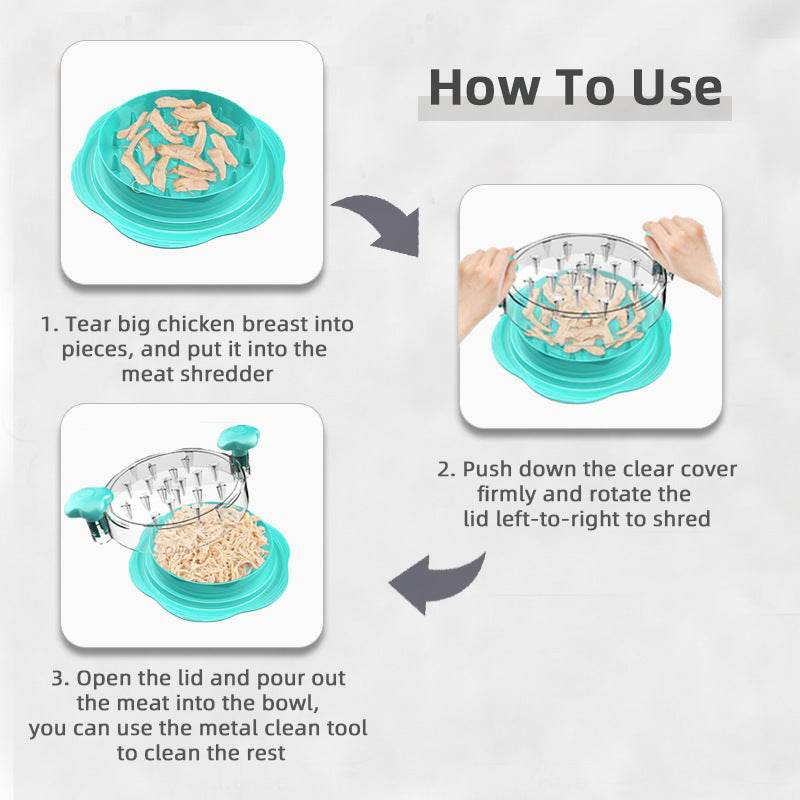 How To Use

1. Tear big chicken breast into pieces, and put it into the meat shredder

2. Push down the clear cover firmly and rotate the lid left-to-right to shred

3. Open the lid and pour out the meat into the bowl, you can use the metal clean tool to clean the rest