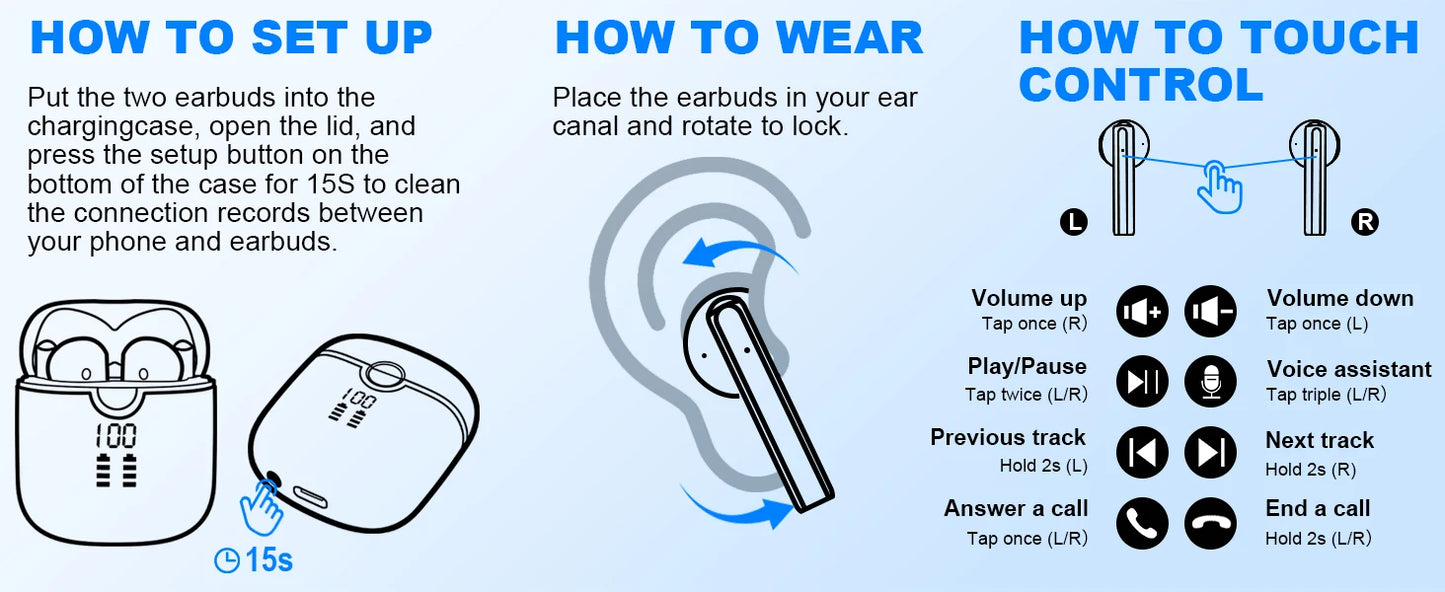 HOW TO SET UP

Put the two earbuds into the chargingcase, open the lid, and press the setup button on the bottom of the case for 15S to clean the connection records between your phone and earbuds.

100

100

15s

HOW TO WEAR

Place the earbuds in your ear canal and rotate to lock.

HOW TO TOUCH CONTROL

L

R

Volume up
Tap once (R)

Volume down
Tap once (L)

Play/Pause
Tap twice (L/R)

Voice assistant
Tap triple (L/R)

Previous track
Hold 2s (L)

Next track
Hold 2s (R)

Answer a call
Tap once (L/R)

End a call
Hold 2s (L/R)